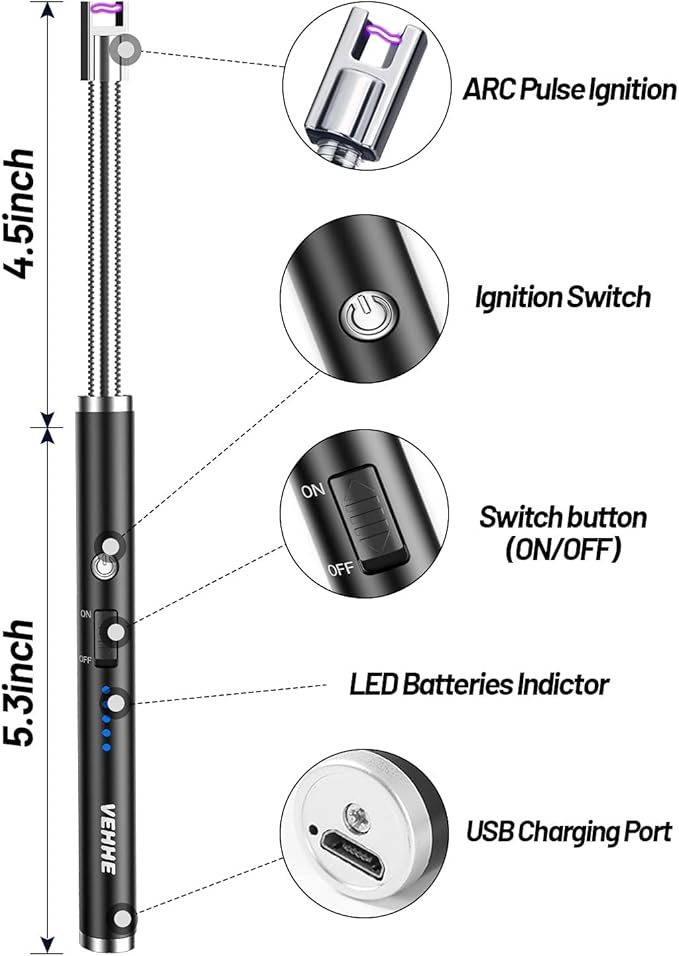 4.5inch

5.3inch

ARC Pulse Ignition

Ignition Switch

ON

OFF

Switch button (ON/OFF)

ON

OFF

LED Batteries Indictor

VEHHE

USB Charging Port