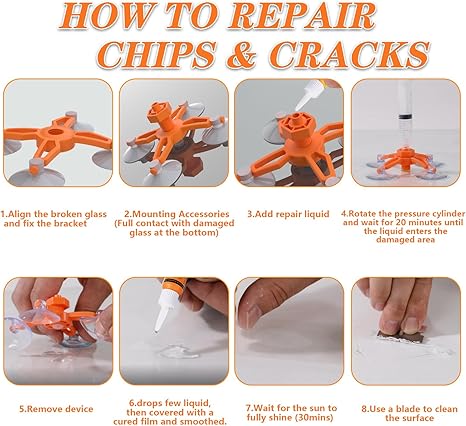 HOW TO REPAIR CHIPS & CRACKS

1.Align the broken glass and fix the bracket

2.Mounting Accessories (Full contact with damaged glass at the bottom)

3.Add repair liquid

4.Rotate the pressure cylinder and wait for 20 minutes until the liquid enters the damaged area

5.Remove device

6.drops few liquid, then covered with a cured film and smoothed.

7.Wait for the sun to fully shine (30mins)

8.Use a blade to clean the surface