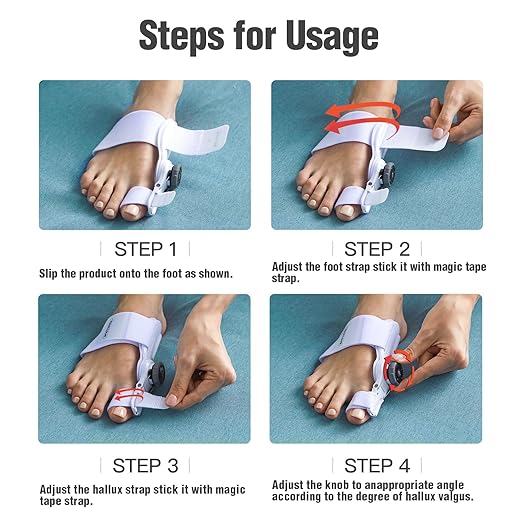 Steps for Usage

STEP 1

Slip the product onto the foot as shown.

STEP 2

Adjust the foot strap stick it with magic tape strap.

STEP 3

Adjust the hallux strap stick it with magic tape strap.

STEP 4

Adjust the knob to anappropriate angle according to the degree of hallux valgus.