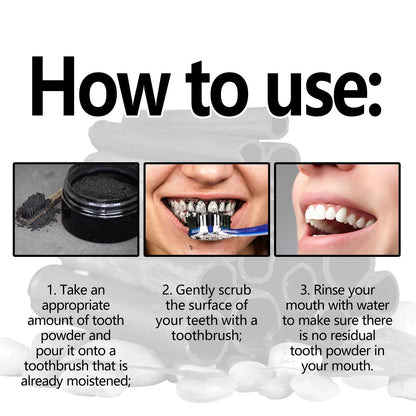 How to use:

1. Take an appropriate amount of tooth powder and pour it onto a toothbrush that is already moistened;

2. Gently scrub the surface of your teeth with a toothbrush;

3. Rinse your mouth with water to make sure there is no residual tooth powder in your mouth.